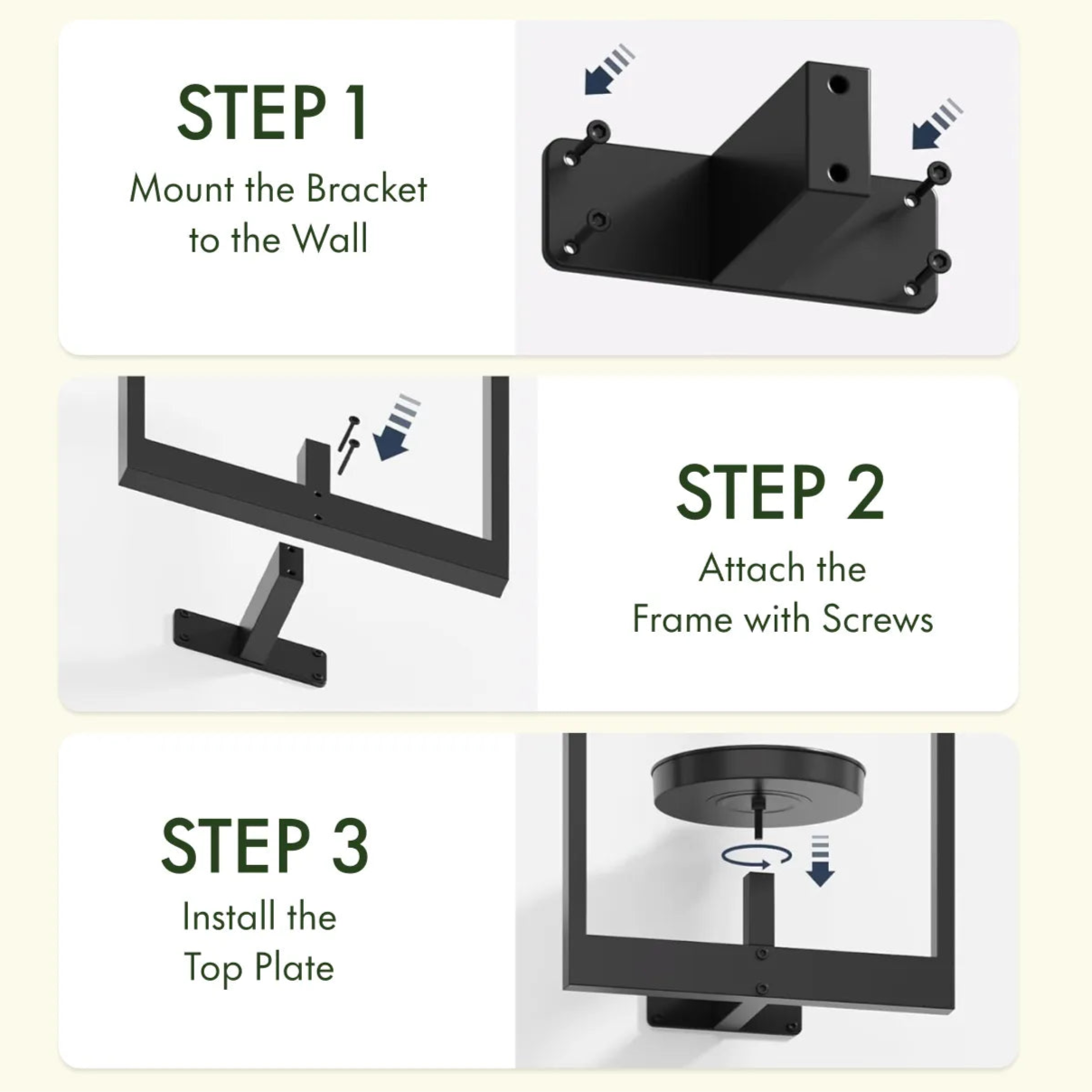 STEP 1
Mount the Bracket to the Wall

STEP 2
Attach the Frame with Screws

STEP 3
Install the Top Plate